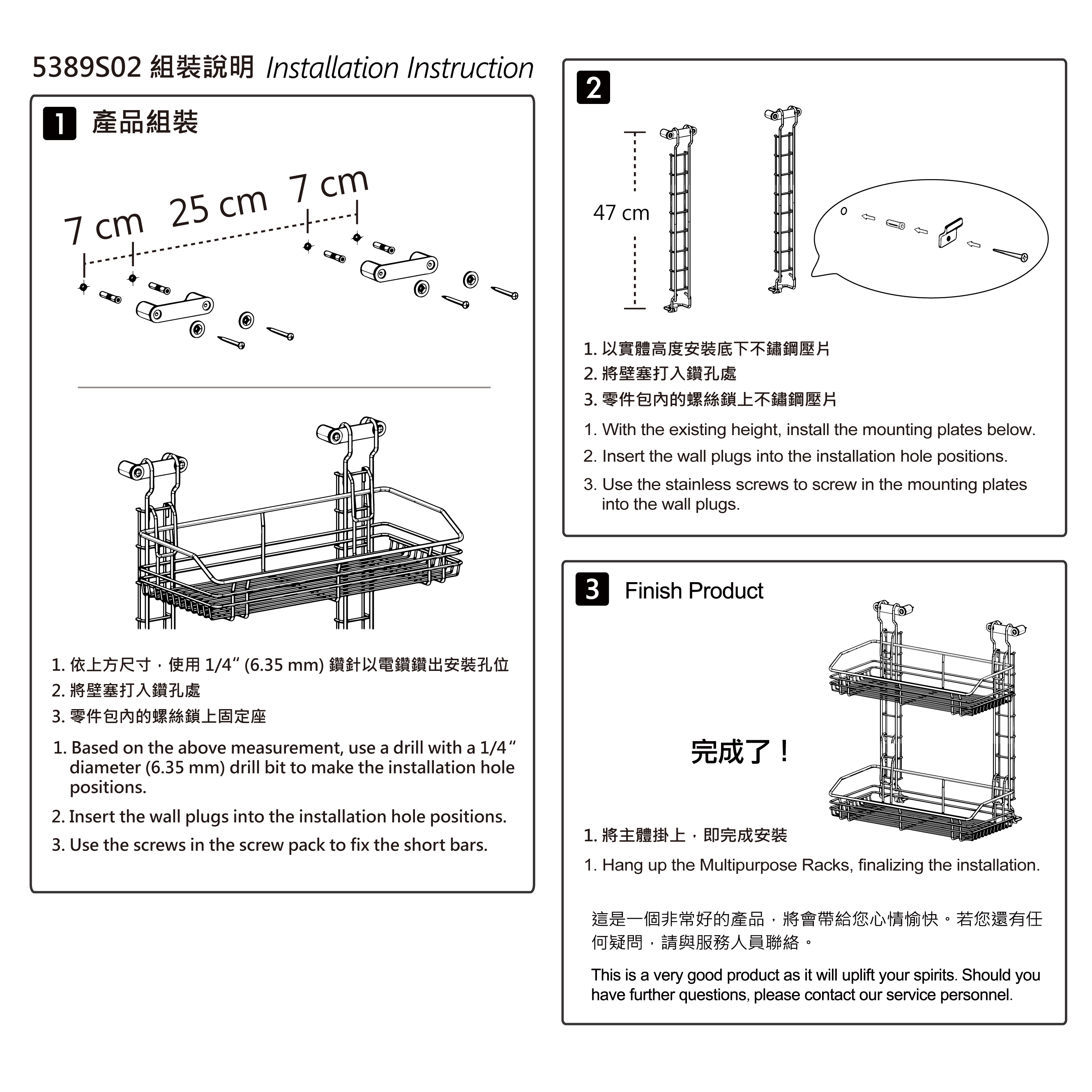 5389S02 組裝說明 Installation Instruction

1 產品組裝

7 cm 25 cm 7 cm

1. 依上方尺寸，使用 1/4" (6.35 mm) 鑽針以電鑽鑽出安裝孔位
2. 將壁塞打入鑽孔處
3. 零件包內的螺絲鎖上固定座

1. Based on the above measurement, use a drill with a 1/4" diameter (6.35 mm) drill bit to make the installation hole positions.
2. Insert the wall plugs into the installation hole positions.
3. Use the screws in the screw pack to fix the short bars.

2

47 cm

1. 以實體高度安裝底下不鏽鋼壓片
2. 將壁塞打入鑽孔處
3. 零件包內的螺絲鎖上不鏽鋼壓片

1. With the existing height, install the mounting plates below.
2. Insert the wall plugs into the installation hole positions.
3. Use the stainless screws to screw in the mounting plates into the wall plugs.

3 Finish Product

完成了！

1. 將主體掛上，即完成安裝

1. Hang up the Multipurpose Racks, finalizing the installation.

這是一個非常好的產品，將會帶給您心情愉快。若您還有任何疑問，請與服務人員聯絡。

This is a very good product as it will uplift your spirits. Should you have further questions, please contact our service personnel.